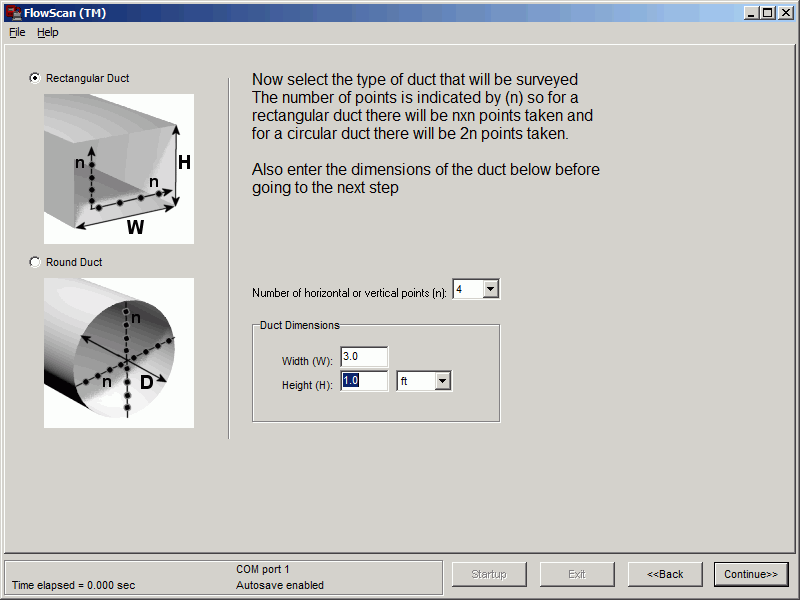 FlowScan (TM)
File Help

Rectangular Duct

n
n
H
W

Round Duct

n
n
D

Now select the type of duct that will be surveyed The number of points is indicated by (n) so for a rectangular duct there will be nxn points taken and for a circular duct there will be 2n points taken.

Also enter the dimensions of the duct below before going to the next step

Number of horizontal or vertical points (n): 4

Duct Dimensions
Width (W): 3.0
Height (H): 1.0 ft

Time elapsed = 0.000 sec
COM port 1
Autosave enabled
Startup
Exit
<<Back
Continue>>